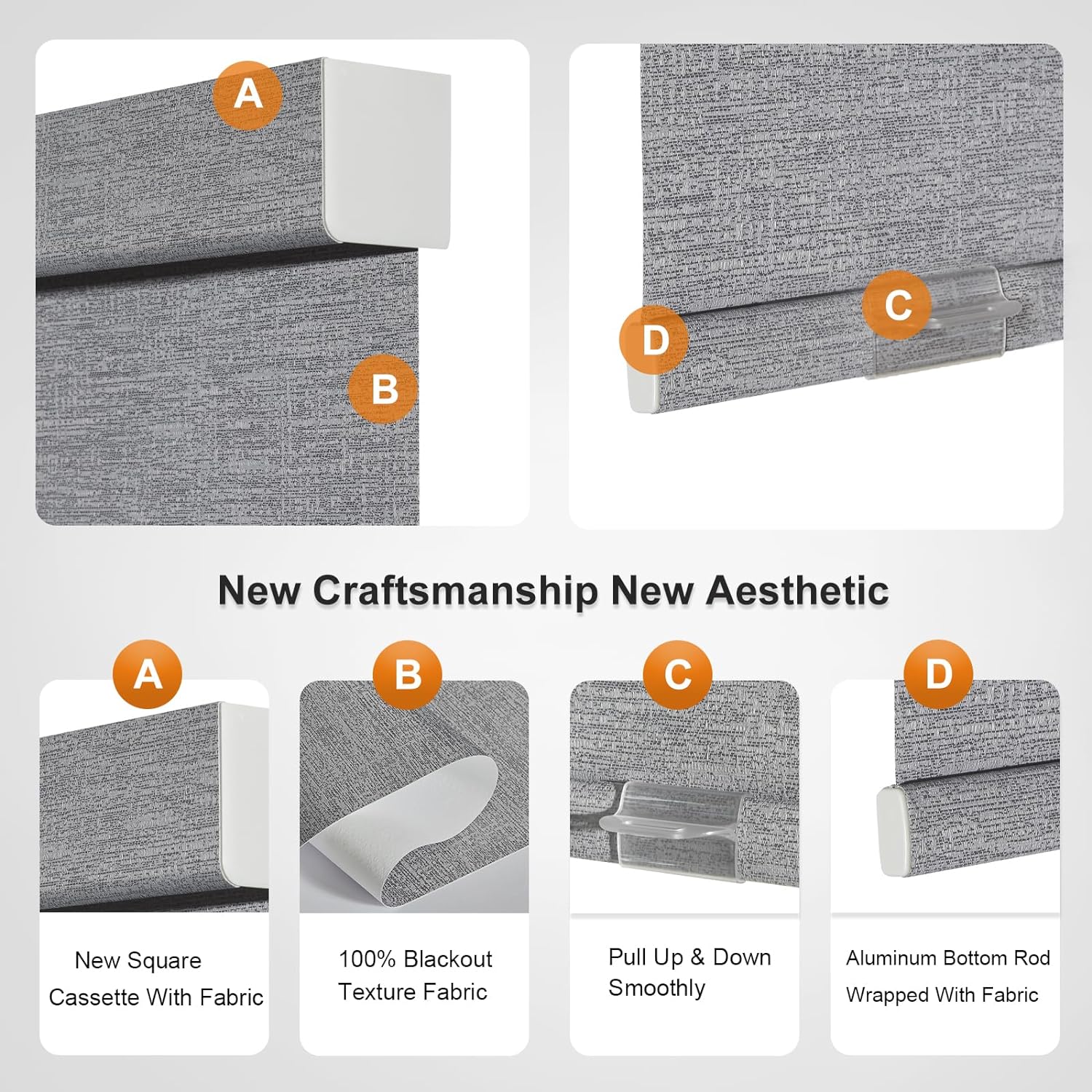 A

B

C

D

New Craftsmanship New Aesthetic

A

New Square Cassette With Fabric

B

100% Blackout Texture Fabric

C

Pull Up & Down Smoothly

D

Aluminum Bottom Rod Wrapped With Fabric