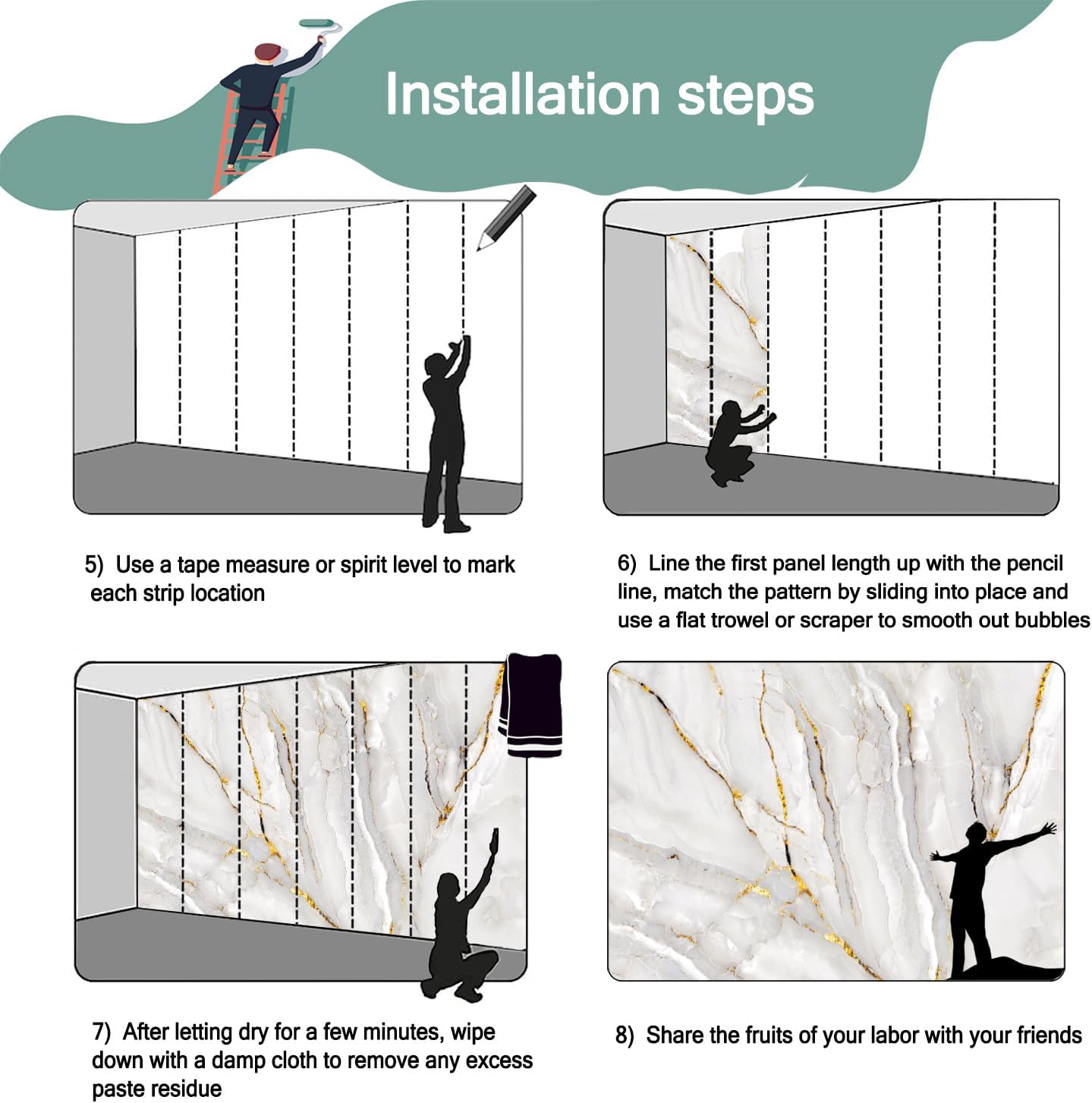 Installation steps

5) Use a tape measure or spirit level to mark each strip location

6) Line the first panel length up with the pencil line, match the pattern by sliding into place and use a flat trowel or scraper to smooth out bubbles

7) After letting dry for a few minutes, wipe down with a damp cloth to remove any excess paste residue

8) Share the fruits of your labor with your friends