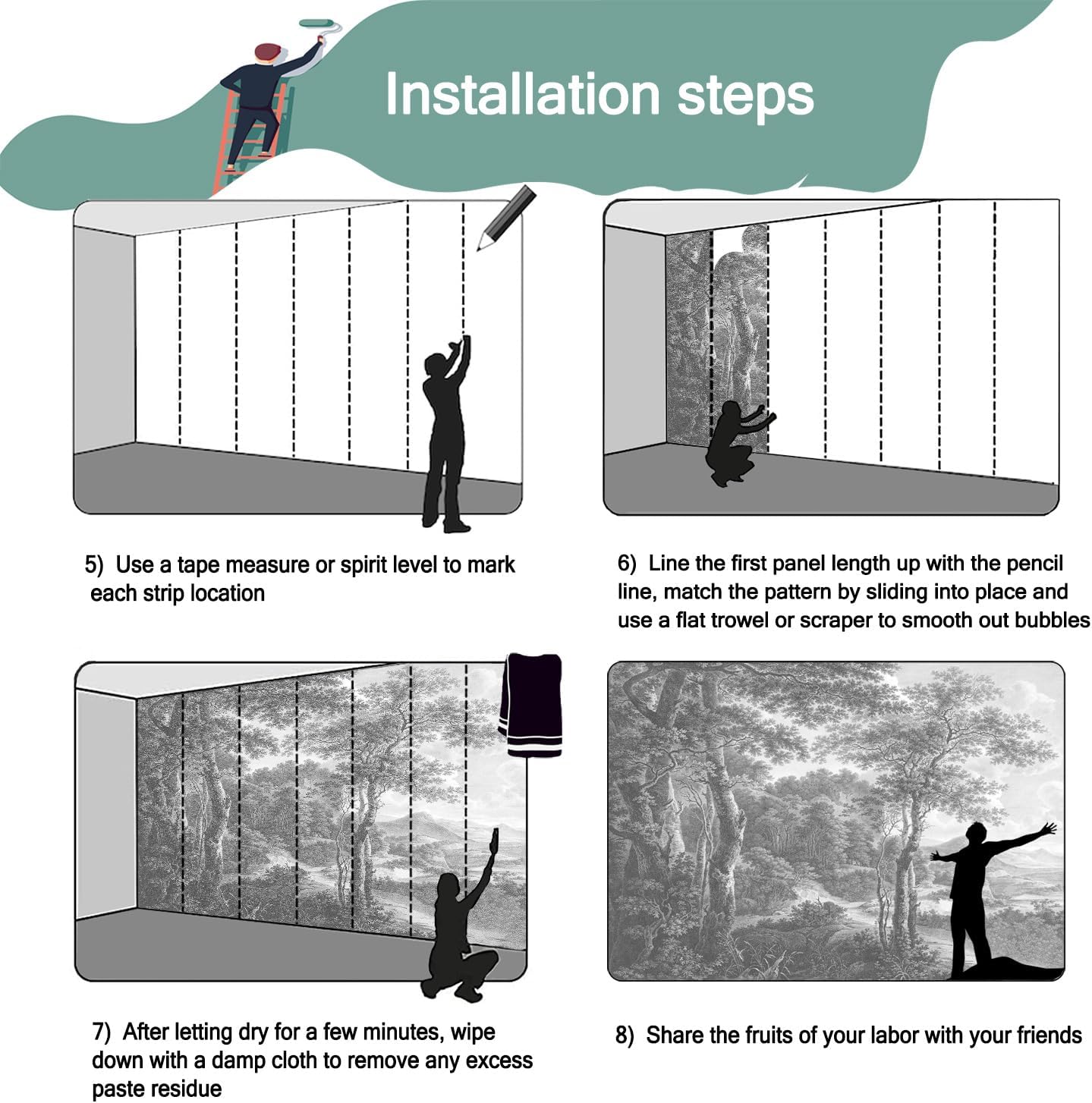 Installation steps

5) Use a tape measure or spirit level to mark each strip location

6) Line the first panel length up with the pencil line, match the pattern by sliding into place and use a flat trowel or scraper to smooth out bubbles

7) After letting dry for a few minutes, wipe down with a damp cloth to remove any excess paste residue

8) Share the fruits of your labor with your friends