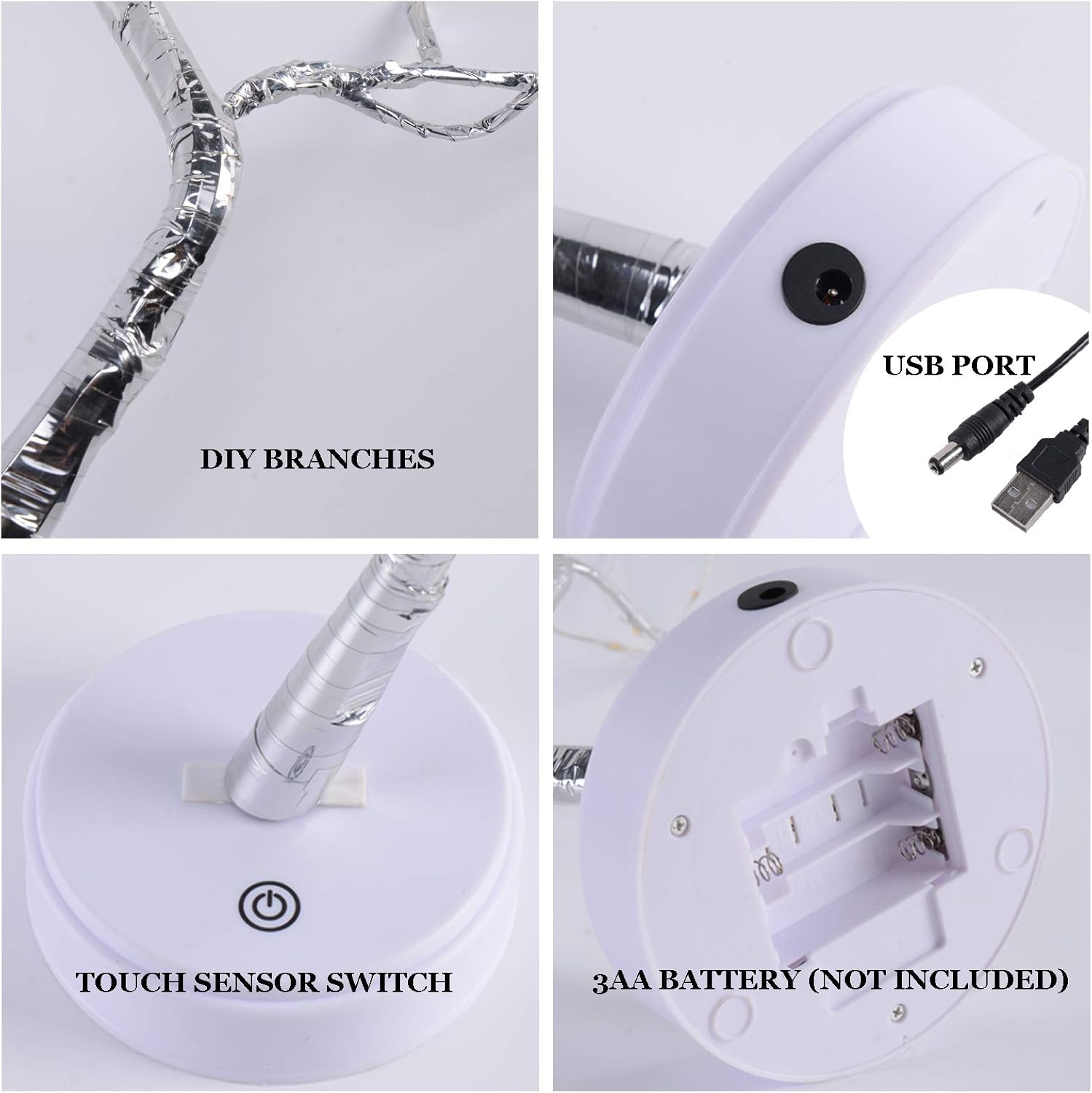 DIY BRANCHES

USB PORT

TOUCH SENSOR SWITCH

3AA BATTERY (NOT INCLUDED)