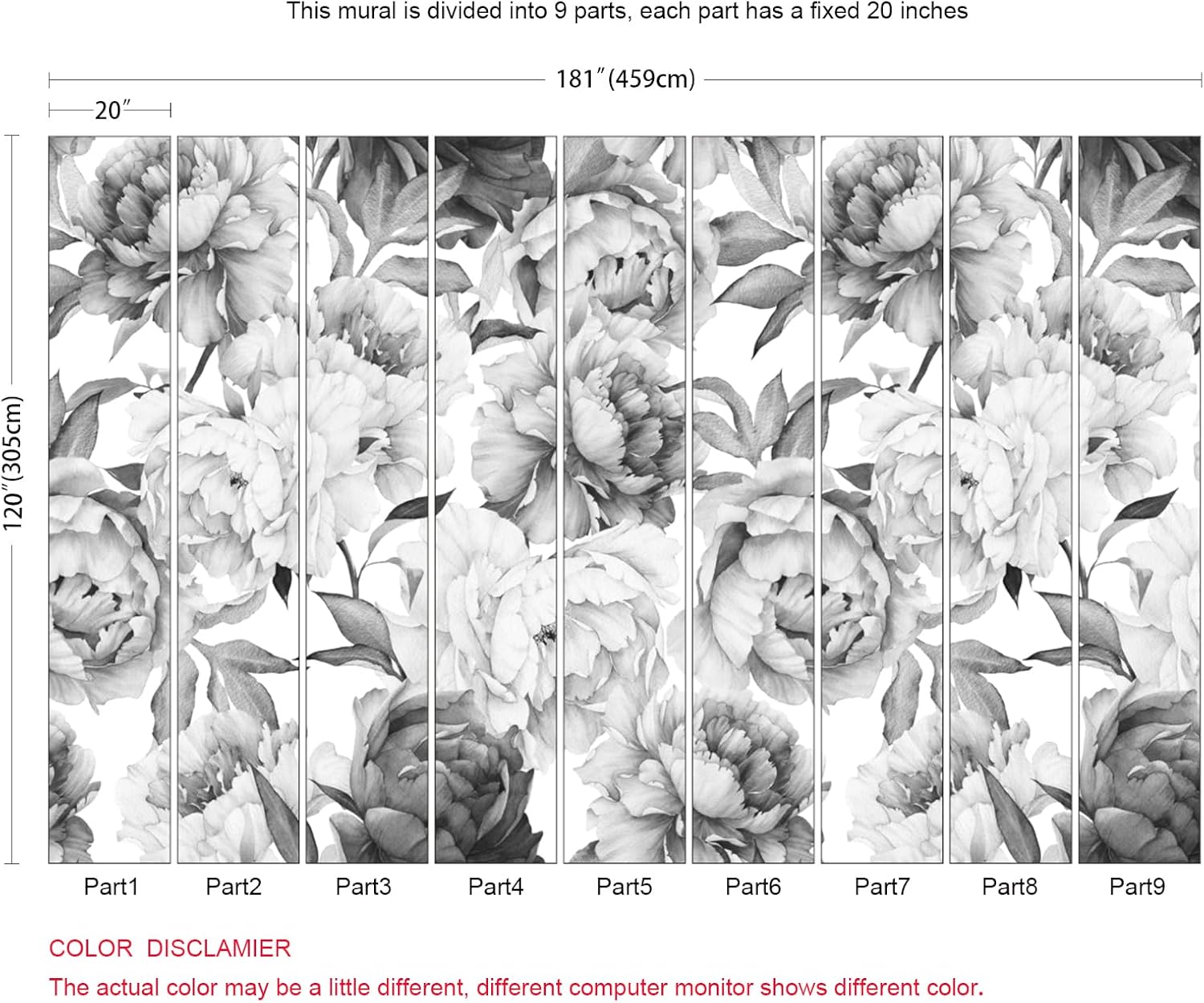 This mural is divided into 9 parts, each part has a fixed 20 inches

181″(459cm)

20″

120″(305cm)

Part1 Part2 Part3 Part4 Part5 Part6 Part7 Part8 Part9

COLOR DISCLAMIER

The actual color may be a little different, different computer monitor shows different color.