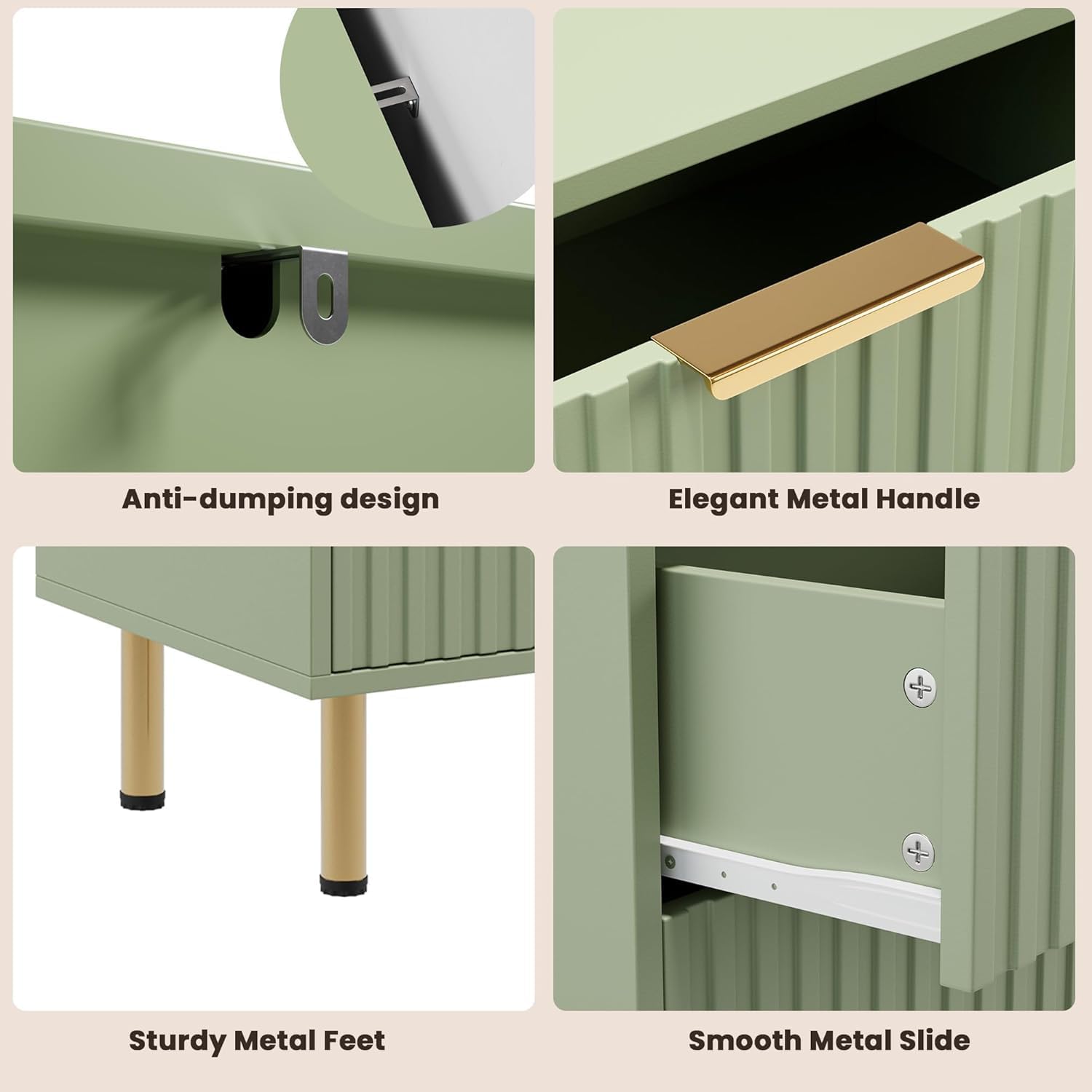 Anti-dumping design

Elegant Metal Handle

Sturdy Metal Feet

Smooth Metal Slide