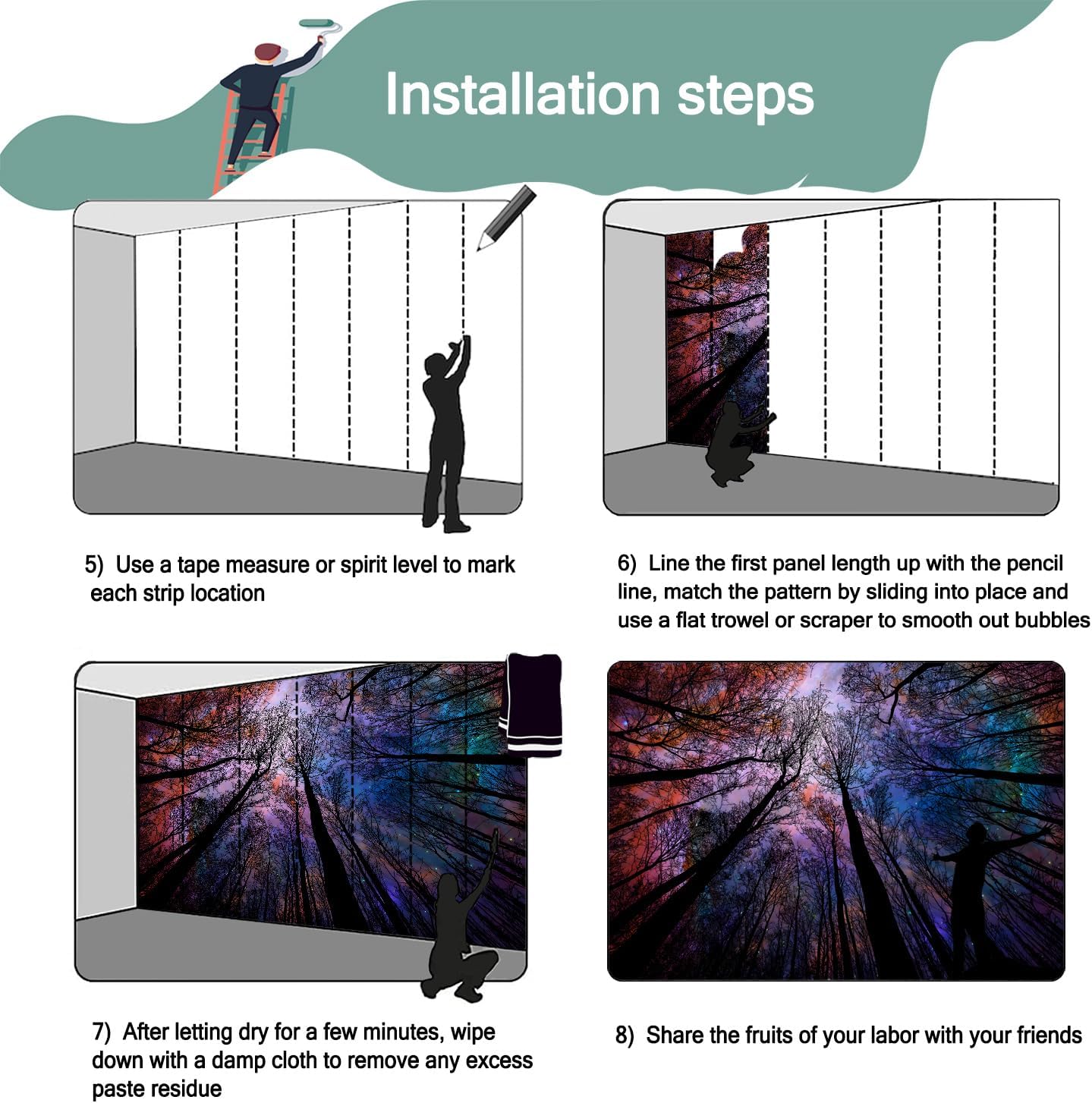 Installation steps

5) Use a tape measure or spirit level to mark each strip location

6) Line the first panel length up with the pencil line, match the pattern by sliding into place and use a flat trowel or scraper to smooth out bubbles

7) After letting dry for a few minutes, wipe down with a damp cloth to remove any excess paste residue

8) Share the fruits of your labor with your friends