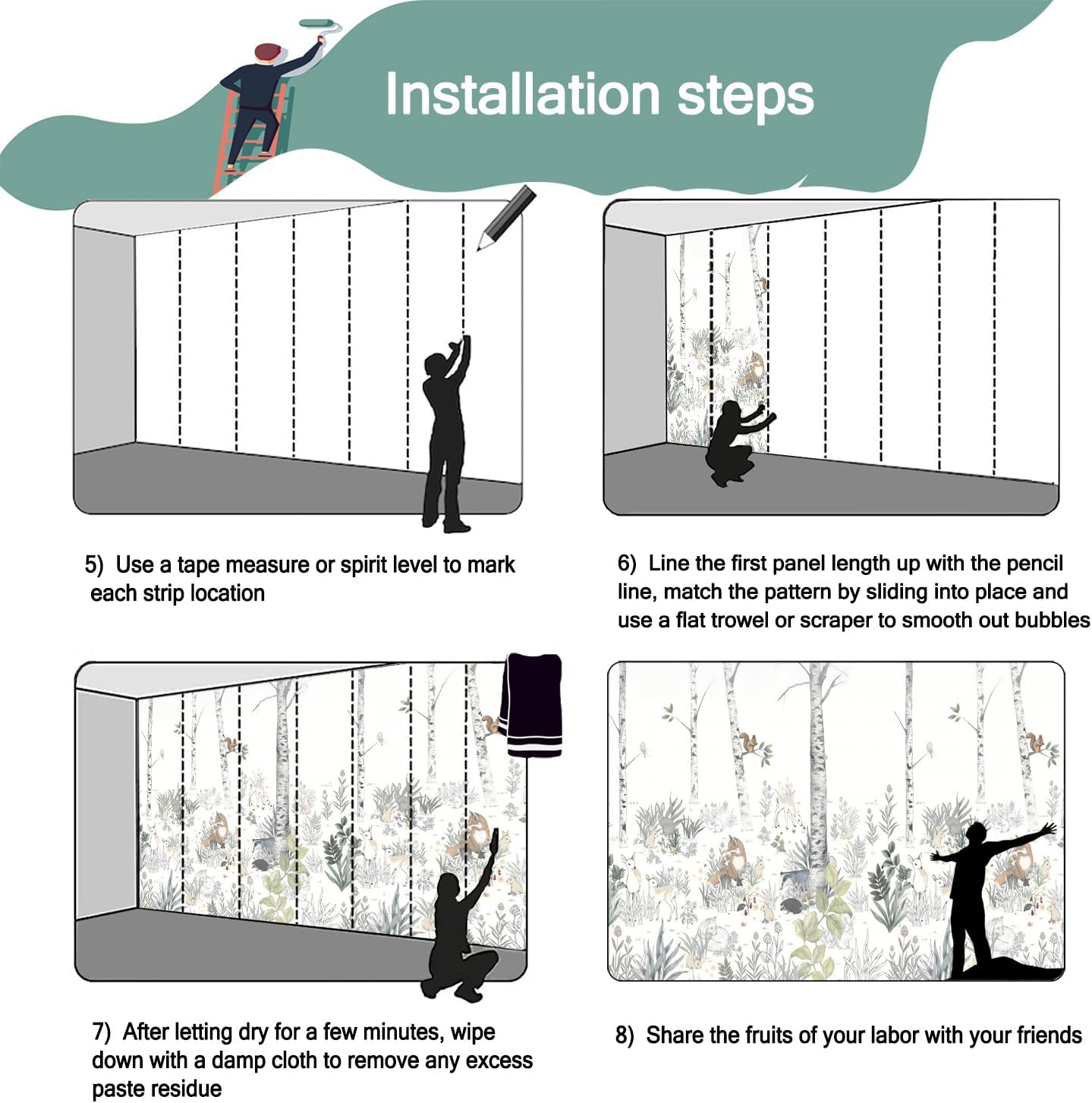 Installation steps

5) Use a tape measure or spirit level to mark each strip location

6) Line the first panel length up with the pencil line, match the pattern by sliding into place and use a flat trowel or scraper to smooth out bubbles

7) After letting dry for a few minutes, wipe down with a damp cloth to remove any excess paste residue

8) Share the fruits of your labor with your friends